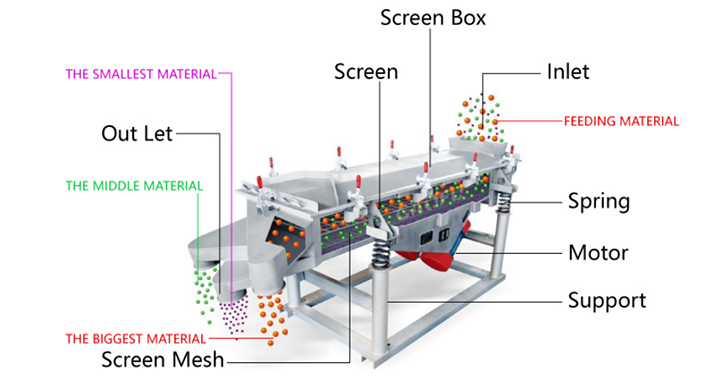 Screen Box

THE SMALLEST MATERIAL

Screen

Inlet

FEEDING MATERIAL

Out Let

THE MIDDLE MATERIAL

Spring

Motor

Support

THE BIGGEST MATERIAL

Screen Mesh