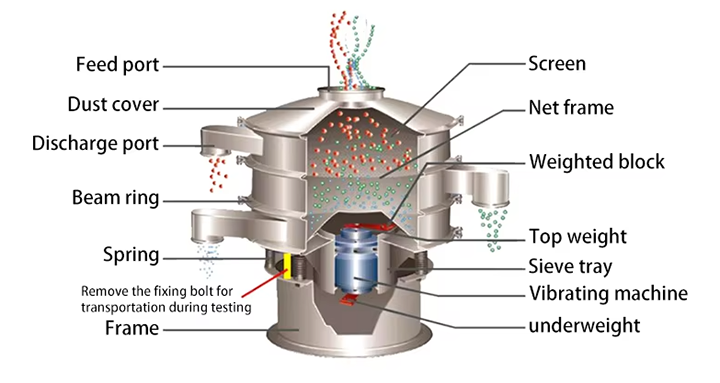 Feed port
Dust cover
Discharge port
Beam ring
Spring
Remove the fixing bolt for transportation during testing
Frame
Screen
Net frame
Weighted block
Top weight
Sieve tray
Vibrating machine
underweight