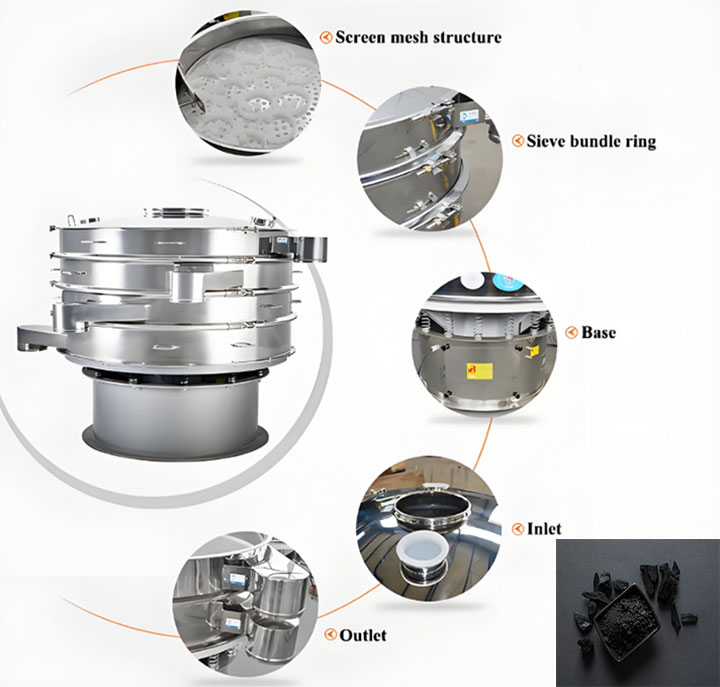 Screen mesh structure

Sieve bundle ring

Base

Inlet

Outlet