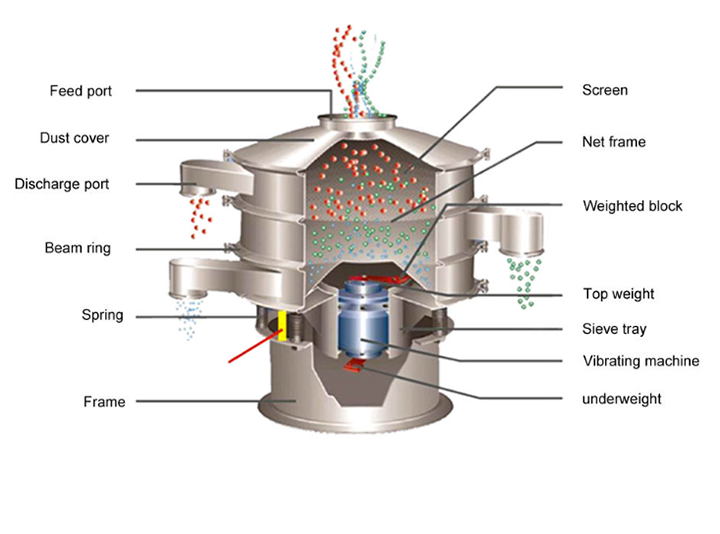 Feed port
Dust cover
Discharge port
Beam ring
Spring
Frame

Screen
Net frame
Weighted block
Top weight
Sieve tray
Vibrating machine
underweight