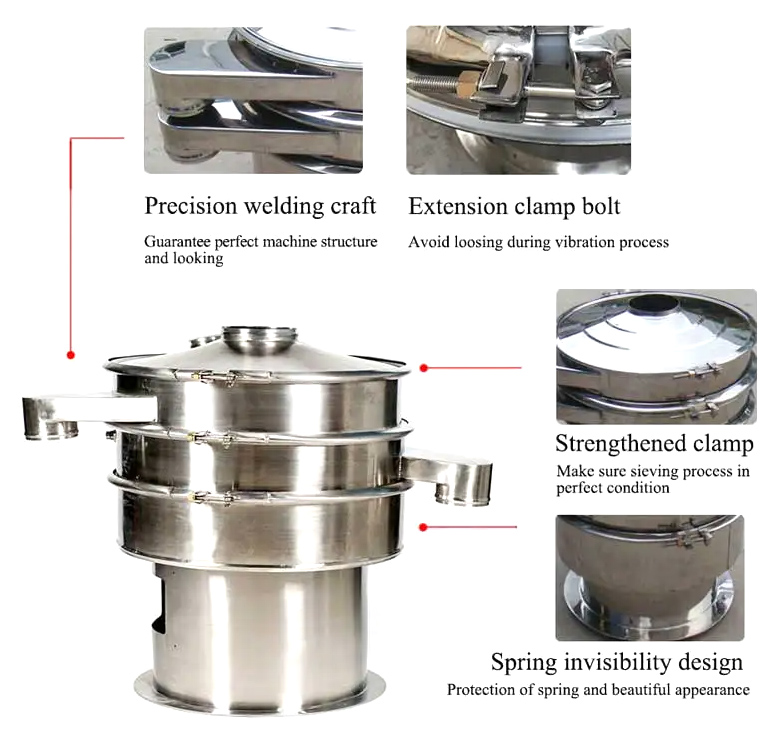 Precision welding craft

Guarantee perfect machine structure and looking

Extension clamp bolt

Avoid loosing during vibration process

Strengthened clamp

Make sure sieving process in perfect condition

Spring invisibility design

Protection of spring and beautiful appearance