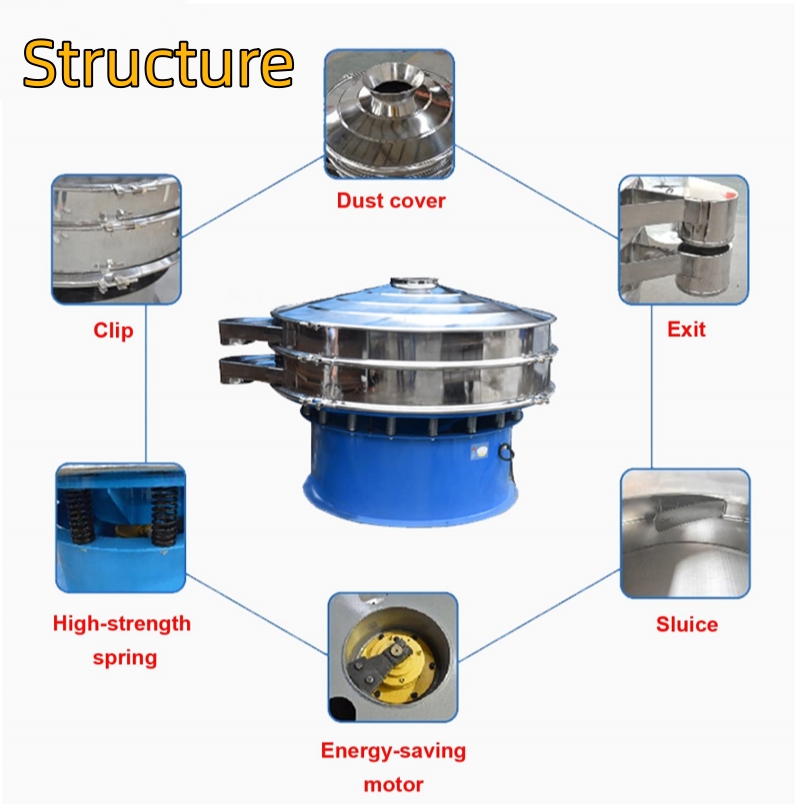 Structure

Dust cover

Clip

Exit

High-strength spring

Sluice

Energy-saving motor